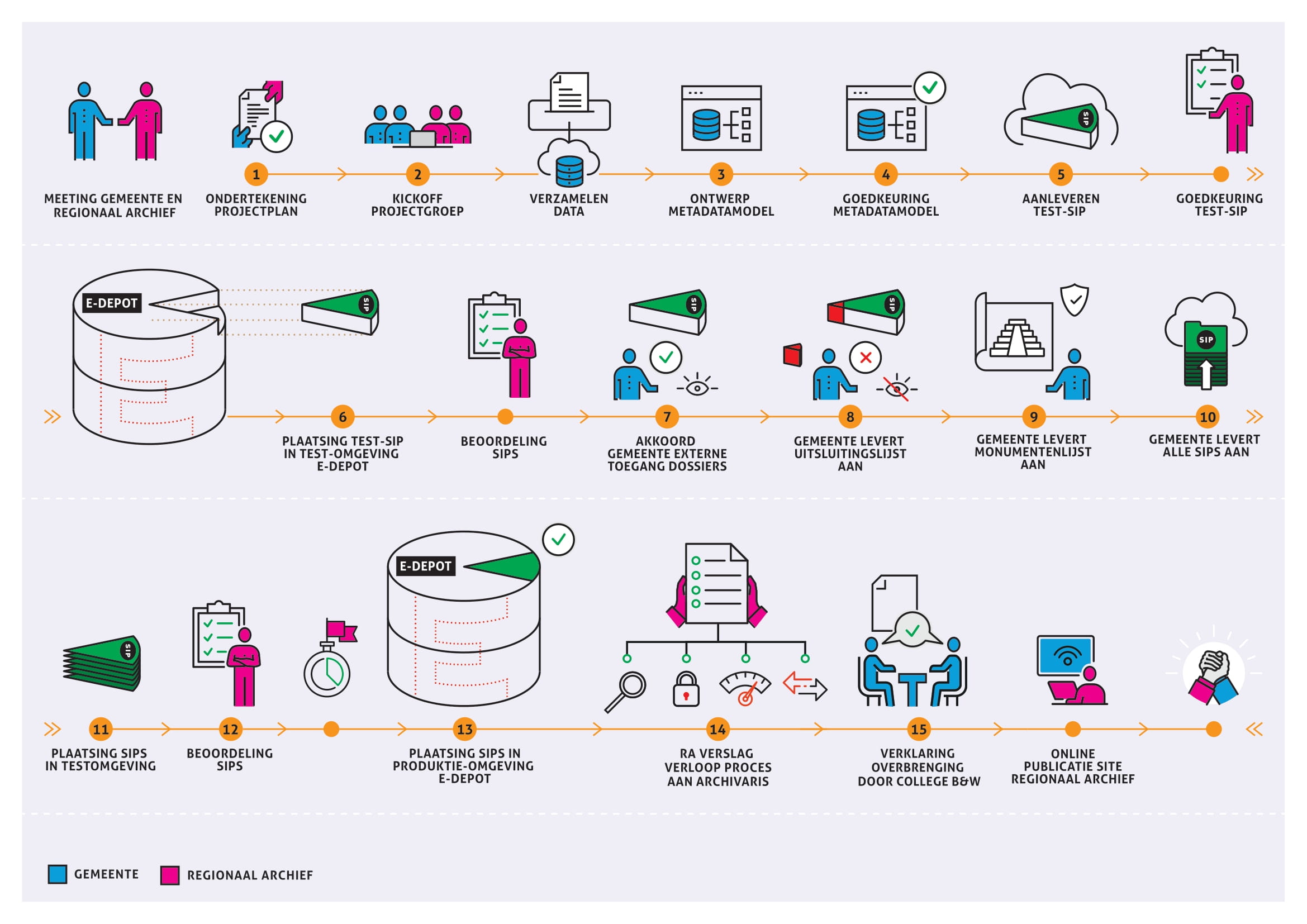 MEETING GEMEENTE EN REGIONAAL ARCHIEF

1
ONDERTEKENING PROJECTPLAN

2
KICKOFF PROJECTGROEP

VERZAMELEN DATA

3
ONTWERP METADATAMODEL

4
GOEDKEURING METADATAMODEL

SIP
5
AANLEVEREN TEST-SIP

GOEDKEURING TEST-SIP

E-DEPOT

SIP
6
PLAATSING TEST-SIP IN TEST-OMGEVING E-DEPOT

BEOORDELING SIPS

SIP
7
AKKOORD GEMEENTE EXTERNE TOEGANG DOSSIERS

SIP
8
GEMEENTE LEVERT UITSLUITINGSLIJST AAN

9
GEMEENTE LEVERT MONUMENTENLIJST AAN

SIP
10
GEMEENTE LEVERT ALLE SIPS AAN

SIP
11
PLAATSING SIPS IN TESTOMGEVING

12
BEOORDELING SIPS

E-DEPOT
13
PLAATSING SIPS IN PRODUKTIE-OMGEVING E-DEPOT

14
RA VERSLAG VERLOOP PROCES AAN ARCHIVARIS

15
VERKLARING OVERBRENGING DOOR COLLEGE B&W

ONLINE PUBLICATIE SITE REGIONAAL ARCHIEF

GEMEENTE
REGIONAAL ARCHIEF